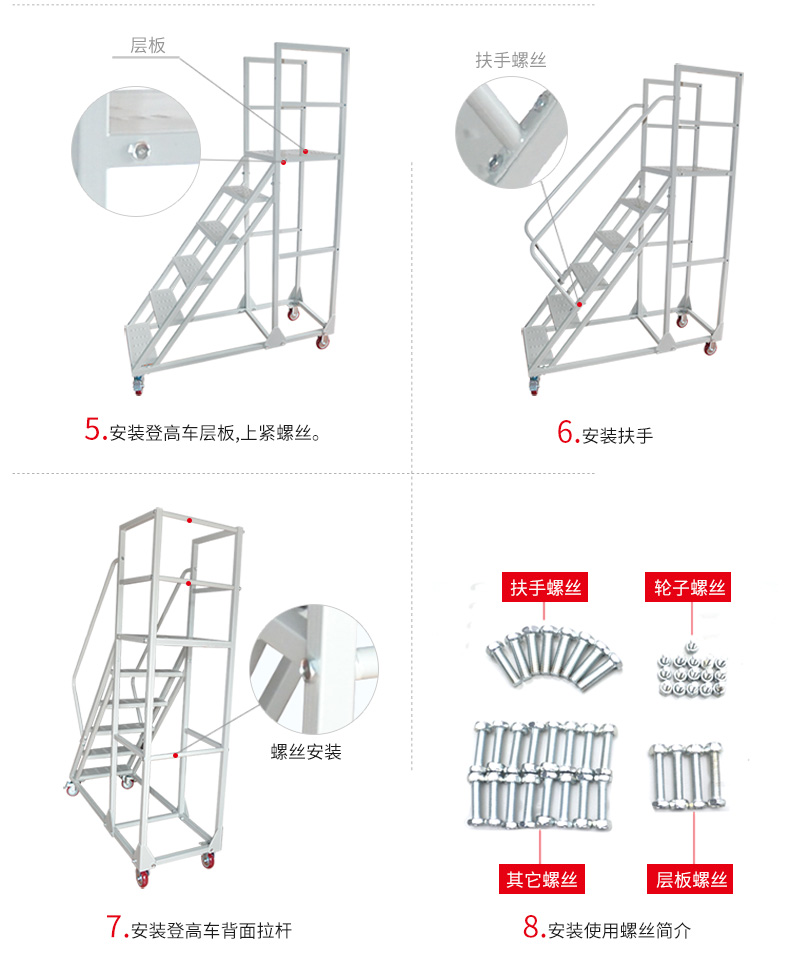 层板

5.安装登高车层板,上紧螺丝。

扶手螺丝

6.安装扶手

螺丝安装

7.安装登高车背面拉杆

扶手螺丝

轮子螺丝

其它螺丝

层板螺丝

8.安装使用螺丝简介